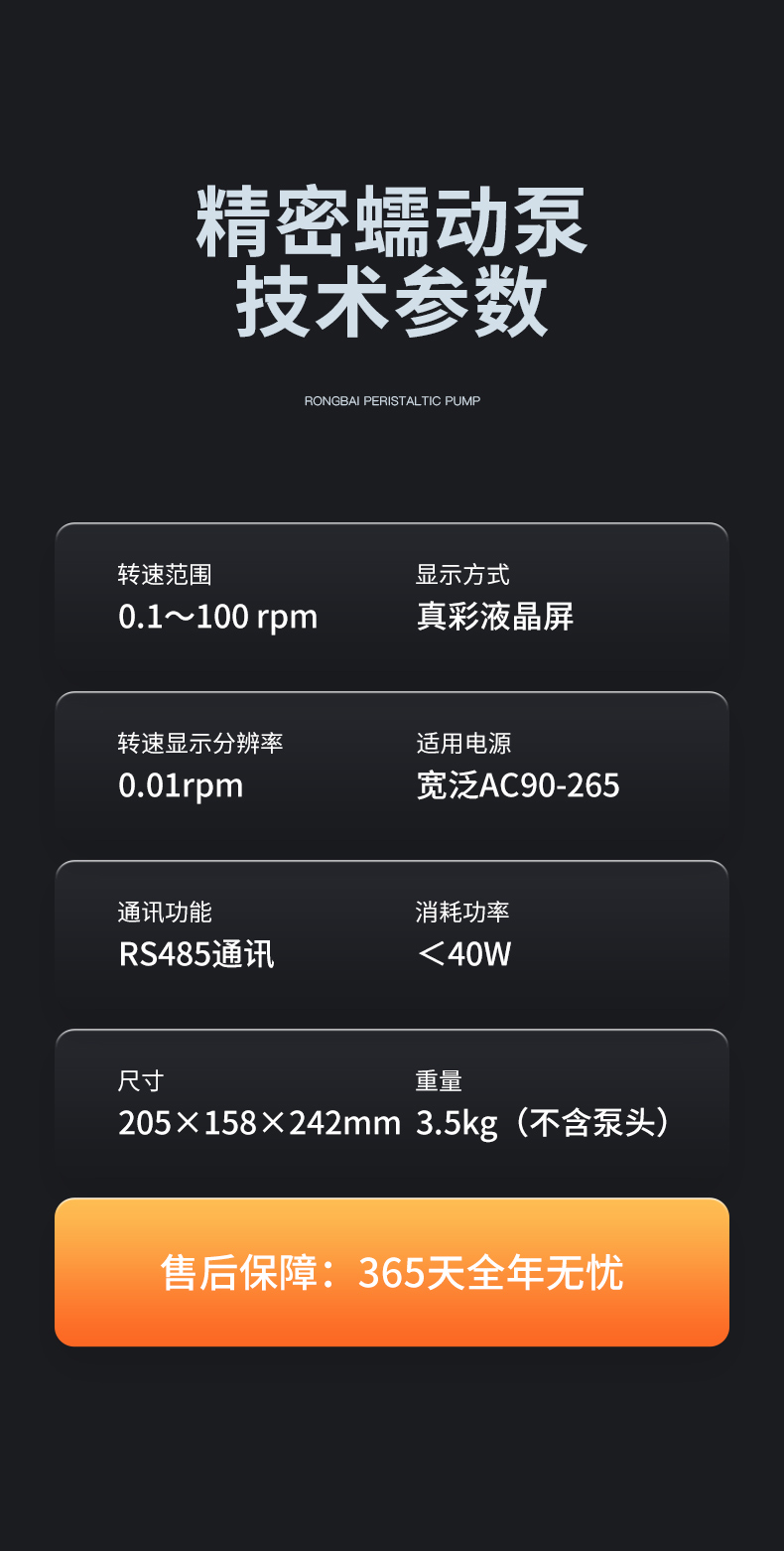 精密蠕动泵
技术参数

RONGBAI PERISTALTIC PUMP

转速范围
0.1～100 rpm

显示方式
真彩液晶屏

转速显示分辨率
0.01rpm

适用电源
宽泛AC90-265

通讯功能
RS485通讯

消耗功率
＜40W

尺寸
205×158×242mm

重量
3.5kg（不含泵头）

售后保障：365天全年无忧