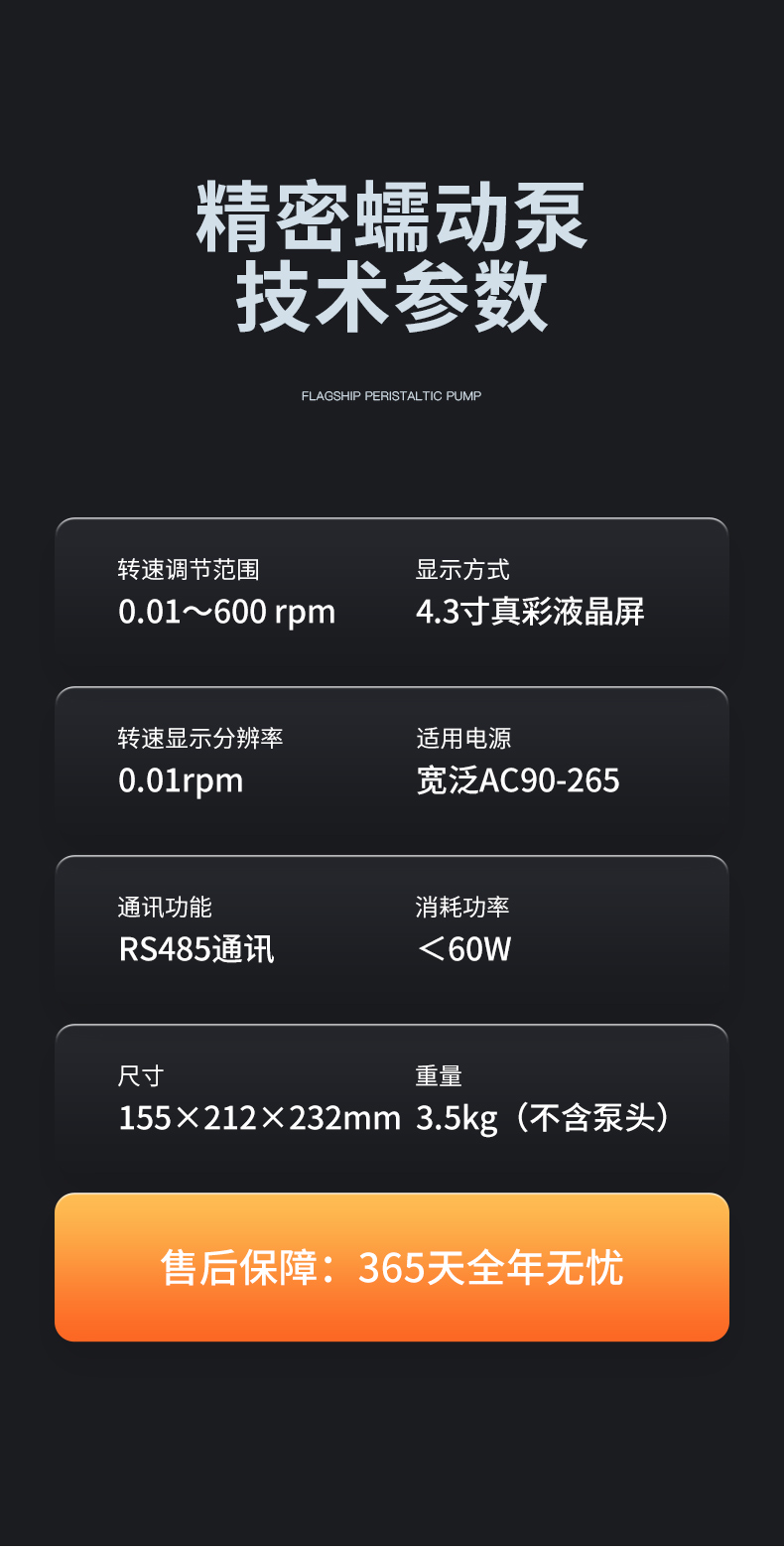 精密蠕动泵
技术参数

FLAGSHIP PERISTALTIC PUMP

转速调节范围
0.01～600 rpm

显示方式
4.3寸真彩液晶屏

转速显示分辨率
0.01rpm

适用电源
宽泛AC90-265

通讯功能
RS485通讯

消耗功率
＜60W

尺寸
155×212×232mm

重量
3.5kg（不含泵头）

售后保障：365天全年无忧