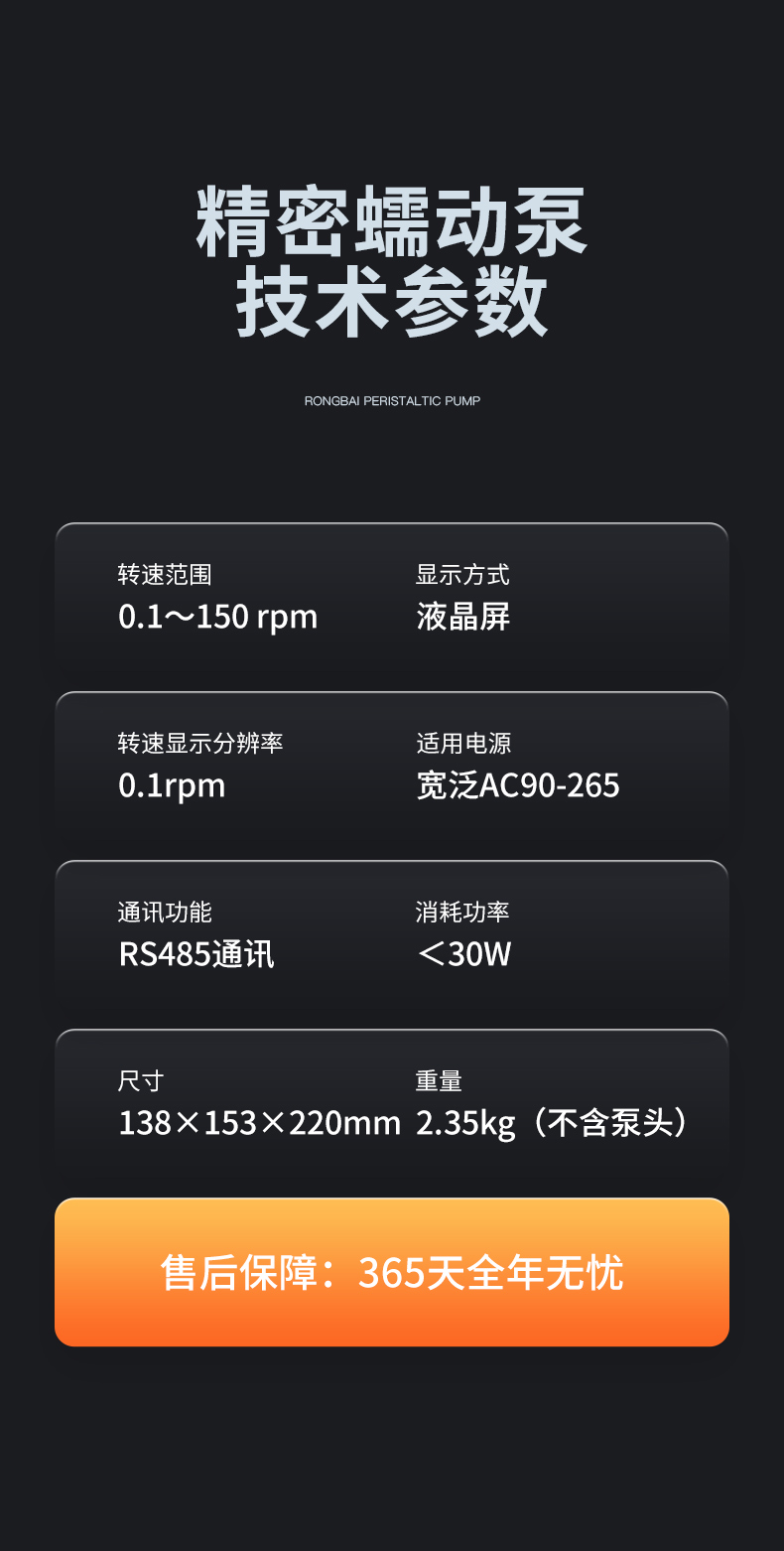 精密蠕动泵
技术参数

RONGBAI PERISTALTIC PUMP

转速范围
0.1～150 rpm

显示方式
液晶屏

转速显示分辨率
0.1rpm

适用电源
宽泛AC90-265

通讯功能
RS485通讯

消耗功率
＜30W

尺寸
138×153×220mm

重量
2.35kg（不含泵头）

售后保障：365天全年无忧