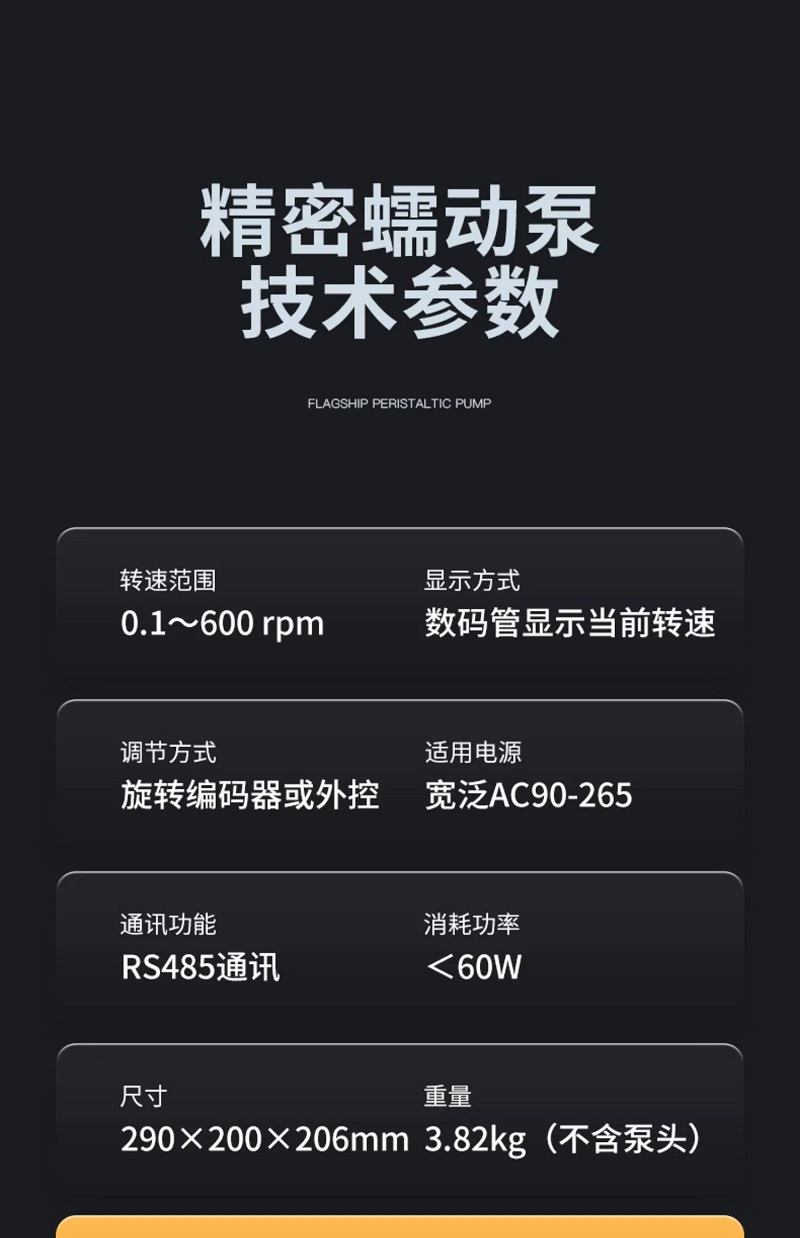 精密蠕动泵
技术参数

FLAGSHIP PERISTALTIC PUMP

转速范围
0.1～600 rpm

显示方式
数码管显示当前转速

调节方式
旋转编码器或外控

适用电源
宽泛AC90-265

通讯功能
RS485通讯

消耗功率
＜60W

尺寸
290×200×206mm

重量
3.82kg（不含泵头）