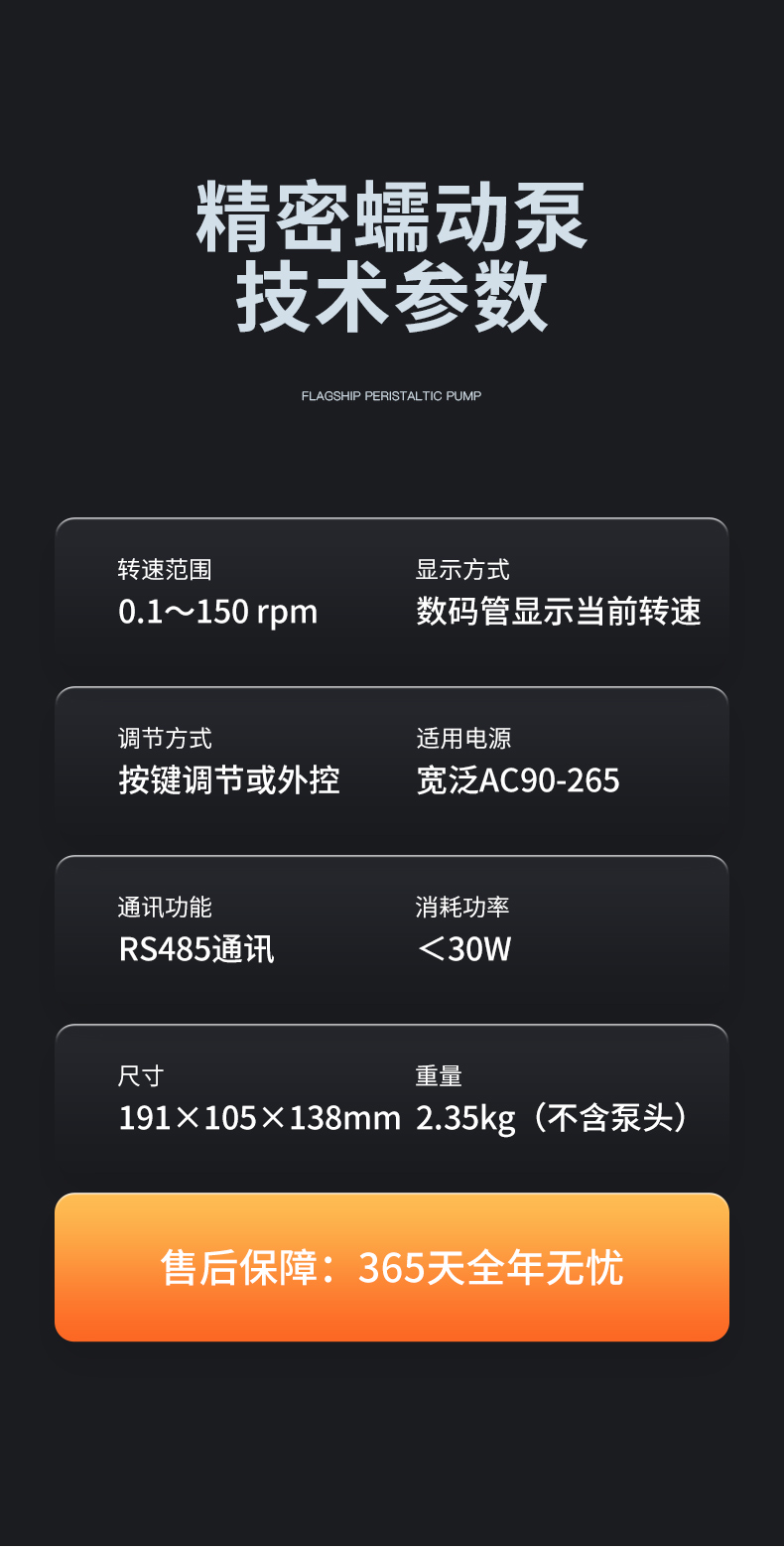 精密蠕动泵
技术参数

FLAGSHIP PERISTALTIC PUMP

转速范围
0.1～150 rpm

显示方式
数码管显示当前转速

调节方式
按键调节或外控

适用电源
宽泛AC90-265

通讯功能
RS485通讯

消耗功率
＜30W

尺寸
191×105×138mm

重量
2.35kg（不含泵头）

售后保障：365天全年无忧