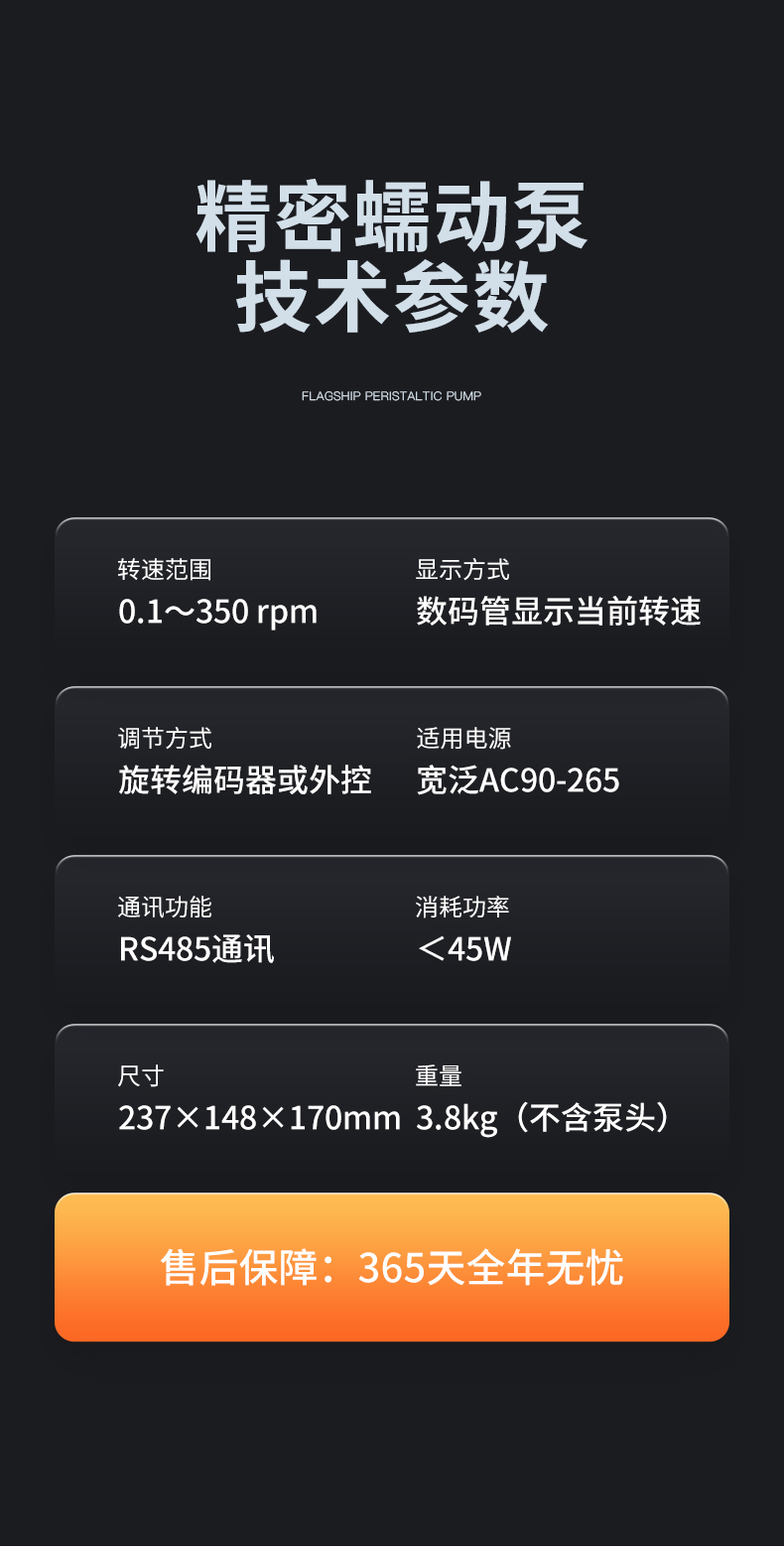 精密蠕动泵
技术参数

FLAGSHIP PERISTALTIC PUMP

转速范围
0.1～350 rpm

显示方式
数码管显示当前转速

调节方式
旋转编码器或外控

适用电源
宽泛AC90-265

通讯功能
RS485通讯

消耗功率
＜45W

尺寸
237×148×170mm

重量
3.8kg（不含泵头）

售后保障：365天全年无忧