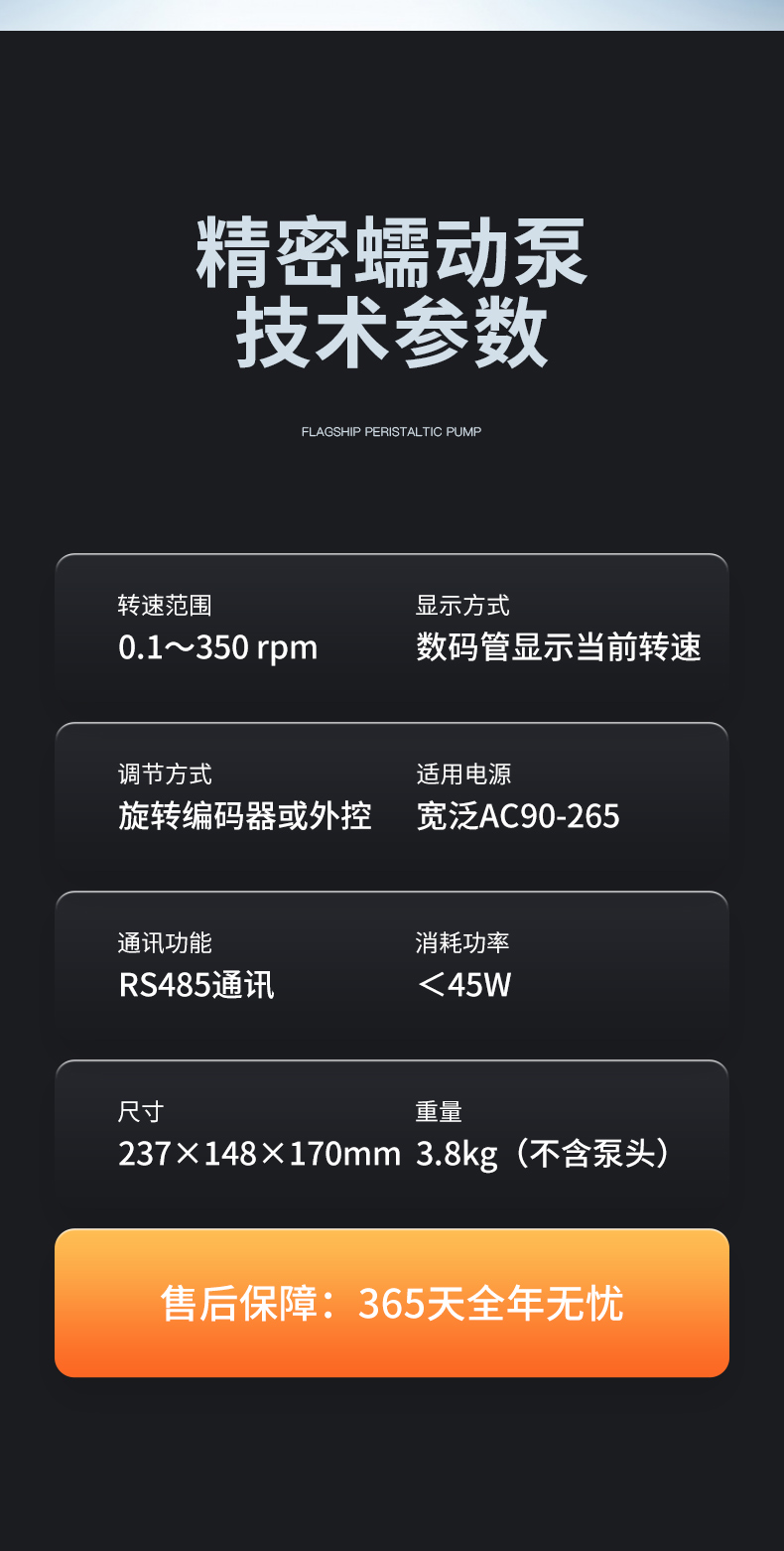 精密蠕动泵
技术参数

FLAGSHIP PERISTALTIC PUMP

转速范围
0.1～350 rpm

显示方式
数码管显示当前转速

调节方式
旋转编码器或外控

适用电源
宽泛AC90-265

通讯功能
RS485通讯

消耗功率
＜45W

尺寸
237×148×170mm

重量
3.8kg（不含泵头）

售后保障：365天全年无忧